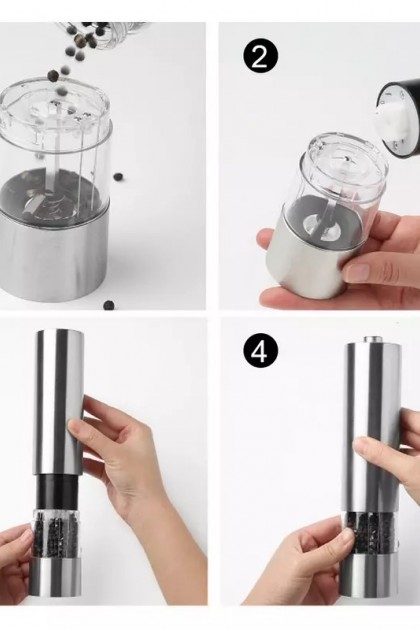 2

4